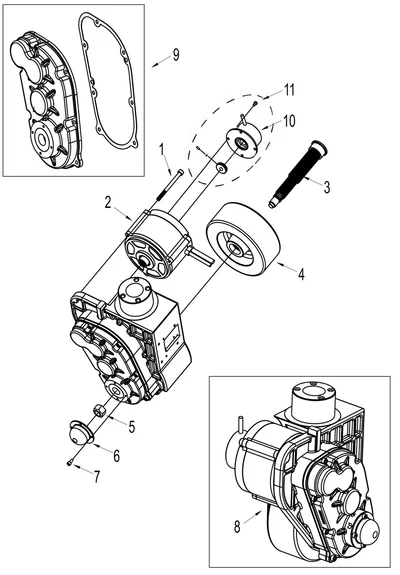 9
11
10
1
3
2
4
5
6
7
8